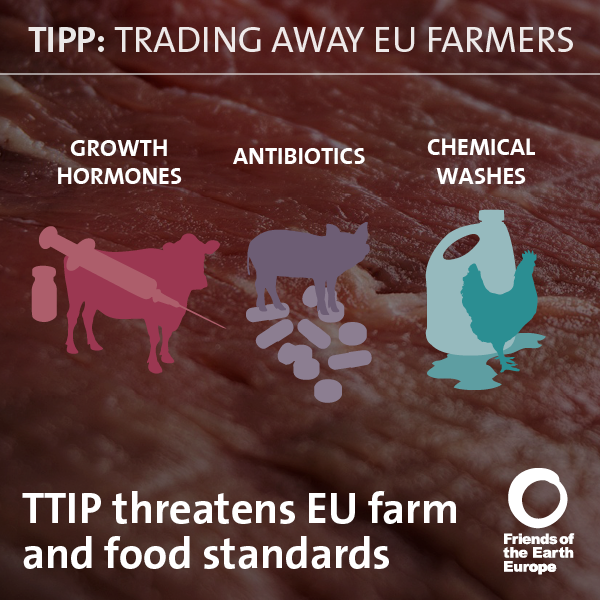 TIPP: TRADING AWAY EU FARMERS

GROWTH HORMONES

ANTIBIOTICS

CHEMICAL WASHES

TTIP threatens EU farm and food standards

Friends of the Earth Europe